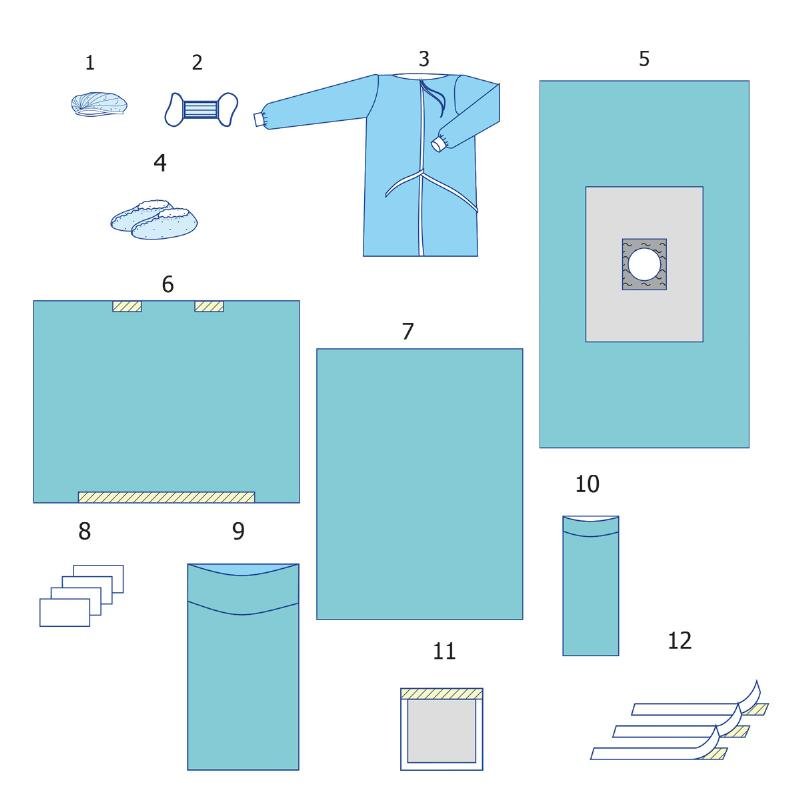 1
2
3
5
4
6
7
10
8
9
11
12